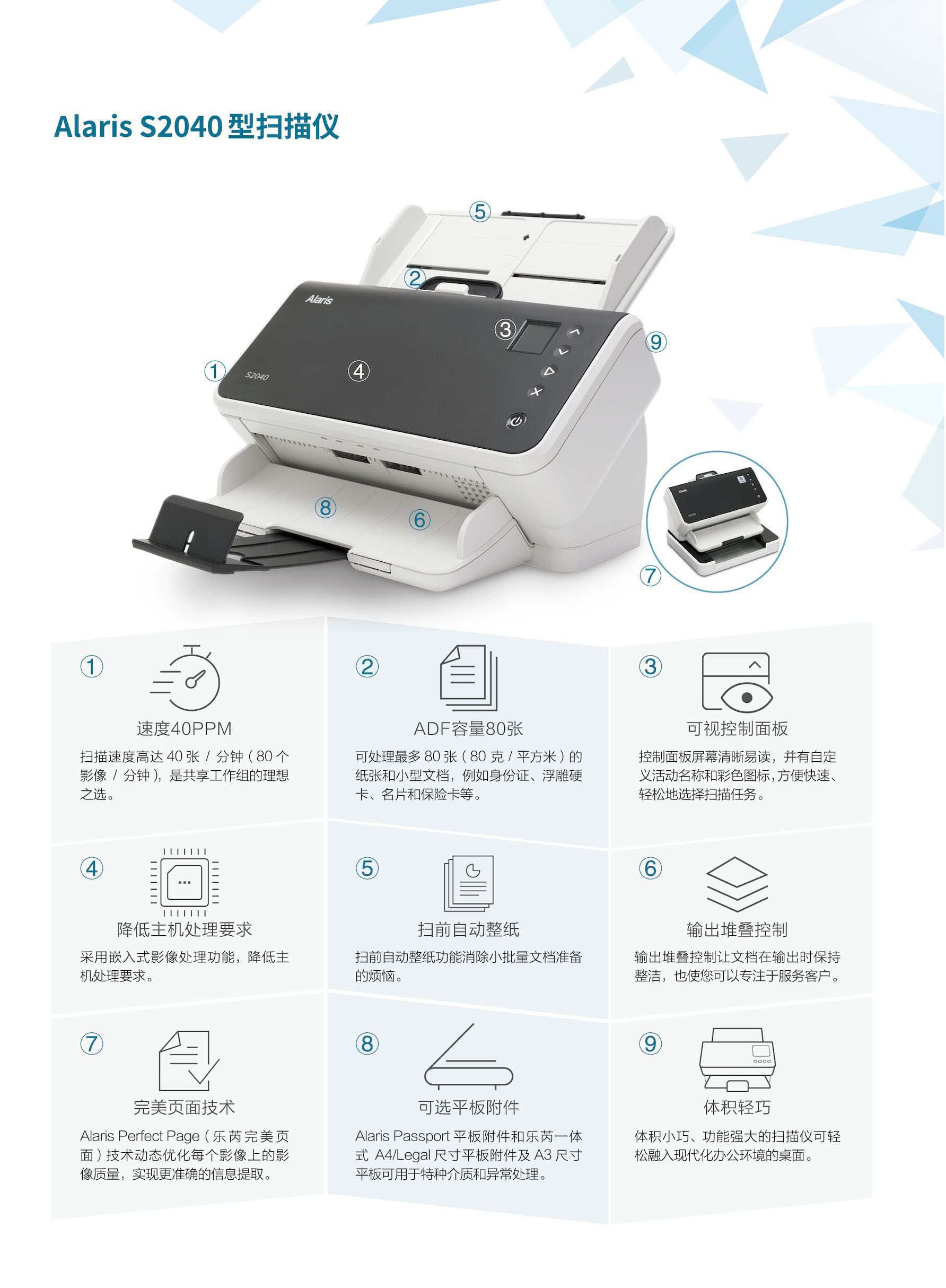 Alaris S2040 型扫描仪

⑤
②
Alaris
③
⑨
①
S2040
④
⑧
⑥
⑦

①
速度40PPM
扫描速度高达 40 张 / 分钟（80 个影像 / 分钟），是共享工作组的理想之选。

②
ADF容量80张
可处理最多 80 张（80 克 / 平方米）的纸张和小型文档，例如身份证、浮雕硬卡、名片和保险卡等。

③
可视控制面板
控制面板屏幕清晰易读，并有自定义活动名称和彩色图标，方便快速、轻松地选择扫描任务。

④
降低主机处理要求
采用嵌入式影像处理功能，降低主机处理要求。

⑤
扫前自动整纸
扫前自动整纸功能消除小批量文档准备的烦恼。

⑥
输出堆叠控制
输出堆叠控制让文档在输出时保持整洁，也使您可以专注于服务客户。

⑦
完美页面技术
Alaris Perfect Page（乐芮完美页面）技术动态优化每个影像上的影像质量，实现更准确的信息提取。

⑧
可选平板附件
Alaris Passport 平板附件和乐芮一体式 A4/Legal 尺寸平板附件及 A3 尺寸平板可用于特种介质和异常处理。

⑨
体积轻巧
体积小巧、功能强大的扫描仪可轻松融入现代化办公环境的桌面。